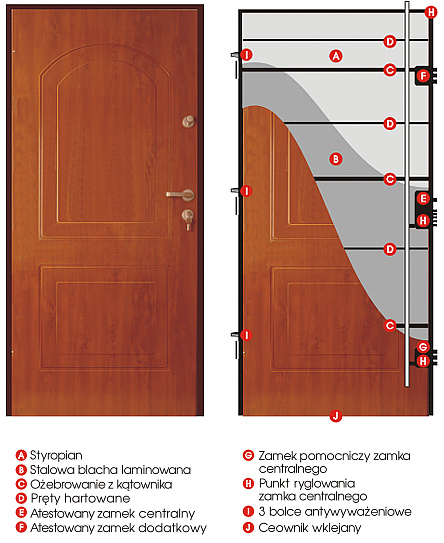 H
D
I
A
C
F
D
B
C
I
E
H
D
C
I
G
H
J

A Styropian
B Stalowa blacha laminowana
C Ożebrowanie z kątownika
D Pręty hartowane
E Atestowany zamek centralny
F Atestowany zamek dodatkowy

G Zamek pomocniczy zamka centralnego
H Punkt ryglowania zamka centralnego
I 3 bolce antywyważeniowe
J Ceownik wklejany